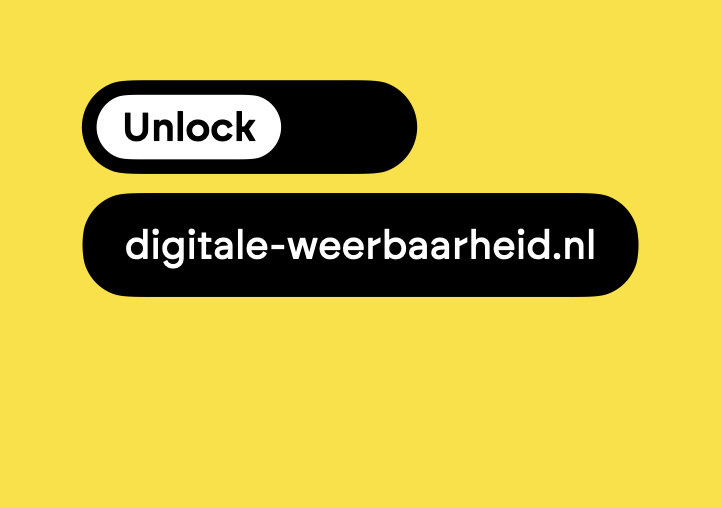 Unlock

digitale-weerbaarheid.nl